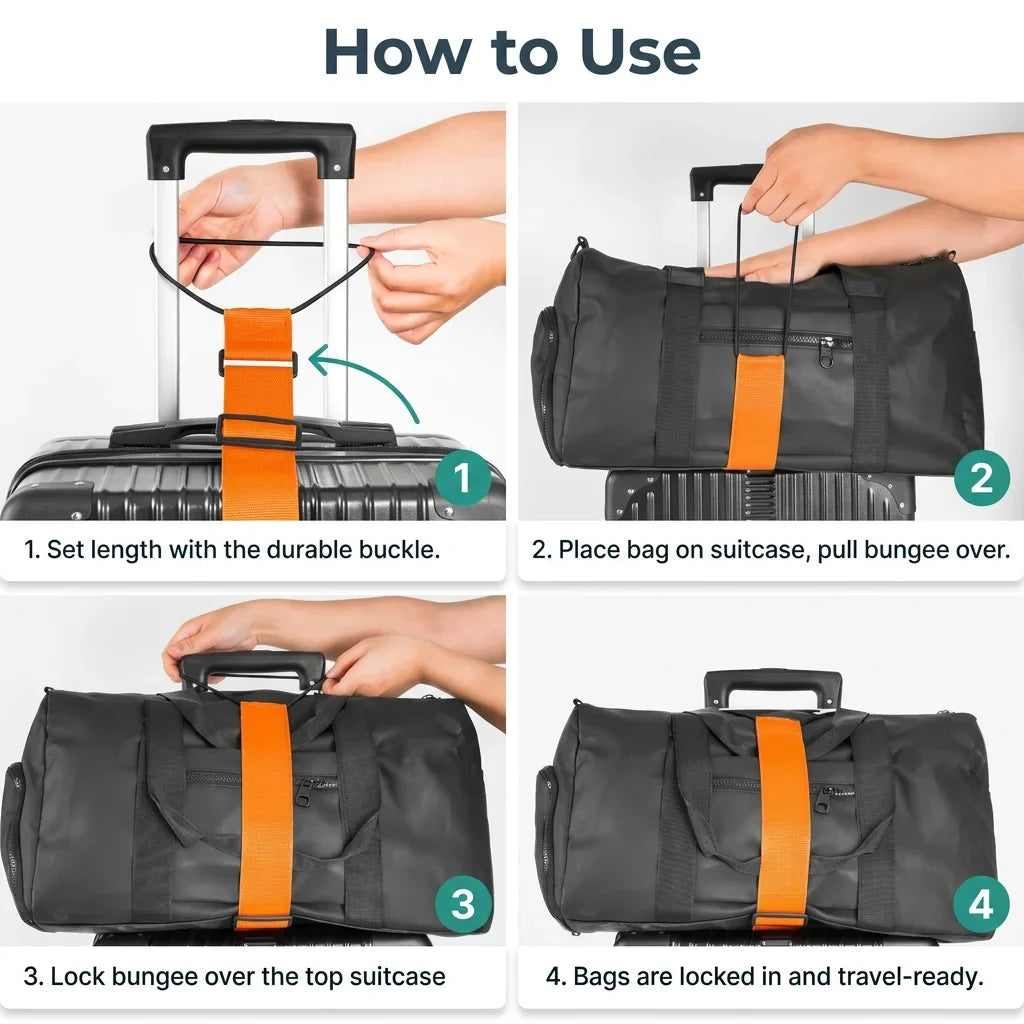 How to Use

1

1. Set length with the durable buckle.

2

2. Place bag on suitcase, pull bungee over.

3

3. Lock bungee over the top suitcase

4

4. Bags are locked in and travel-ready.