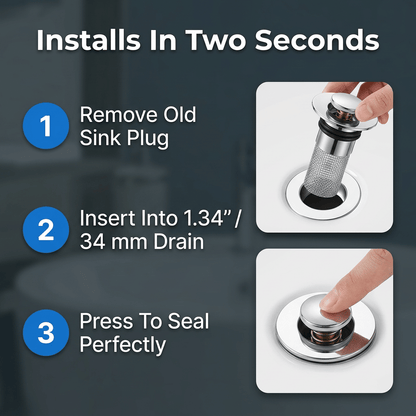 Installs In Two Seconds

1 Remove Old Sink Plug

2 Insert Into 1.34" / 34 mm Drain

3 Press To Seal Perfectly